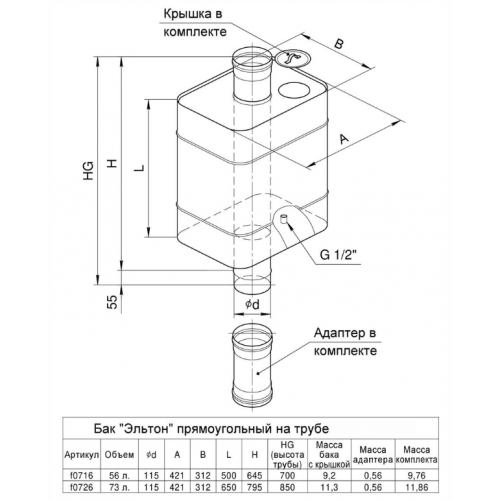 Крышка в комплекте

B

A

HG

H

L

G 1/2"

55

$\phi$d

Адаптер в комплекте

Бак "Эльтон" прямоугольный на трубе

| Артикул | Объем | $\phi$d | A | B | L | H | HG (высота трубы) | Масса бака с крышкой | Масса адаптера | Масса комплекта |
|---|---|---|---|---|---|---|---|---|---|---|
| f0716 | 56 л. | 115 | 421 | 312 | 500 | 645 | 700 | 9,2 | 0,56 | 9,76 |
| f0726 | 73 л. | 115 | 421 | 312 | 650 | 795 | 850 | 11,3 | 0,56 | 11,86 |