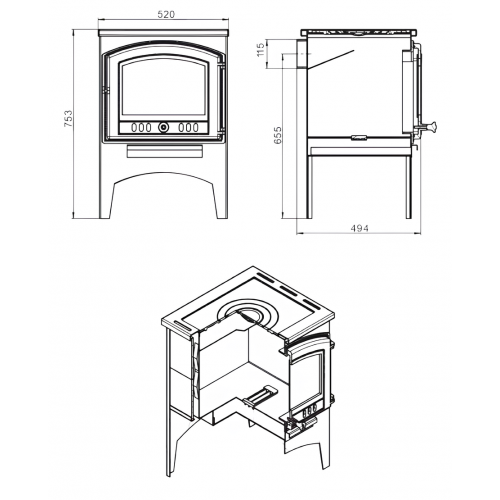 520
753
115
655
494