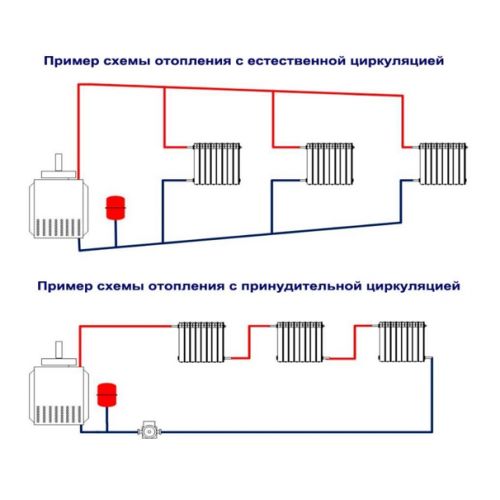 Пример схемы отопления с естественной циркуляцией

Пример схемы отопления с принудительной циркуляцией