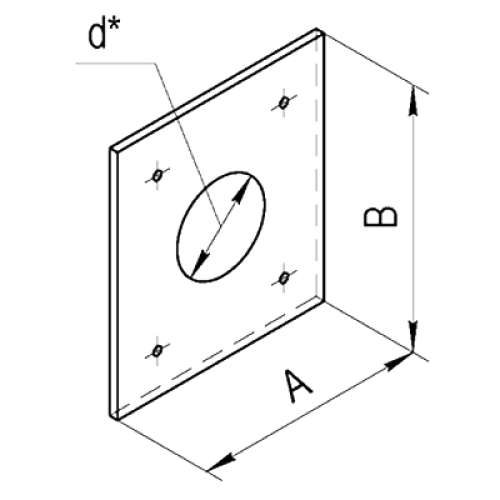 d*
B
A