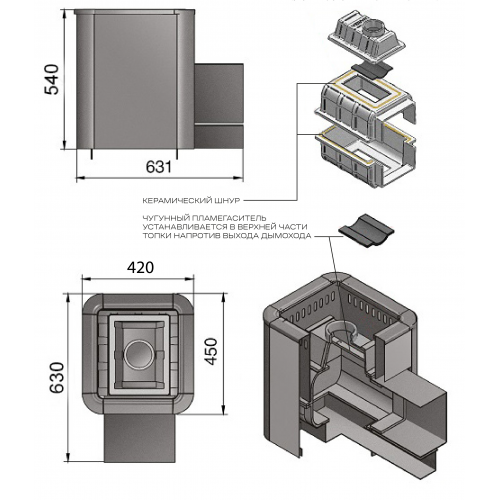 540

631

КЕРАМИЧЕСКИЙ ШНУР

ЧУГУННЫЙ ПЛАМЕГАСИТЕЛЬ УСТАНАВЛИВАЕТСЯ В ВЕРХНЕЙ ЧАСТИ ТОПКИ НАПРОТИВ ВЫХОДА ДЫМОХОДА

420

630

450