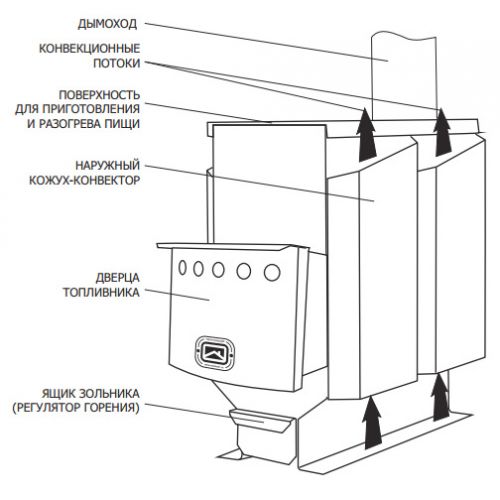 ДЫМОХОД

КОНВЕКЦИОННЫЕ ПОТОКИ

ПОВЕРХНОСТЬ ДЛЯ ПРИГОТОВЛЕНИЯ И РАЗОГРЕВА ПИЩИ

НАРУЖНЫЙ КОЖУХ-КОНВЕКТОР

ДВЕРЦА ТОПЛИВНИКА

ЯЩИК ЗОЛЬНИКА (РЕГУЛЯТОР ГОРЕНИЯ)