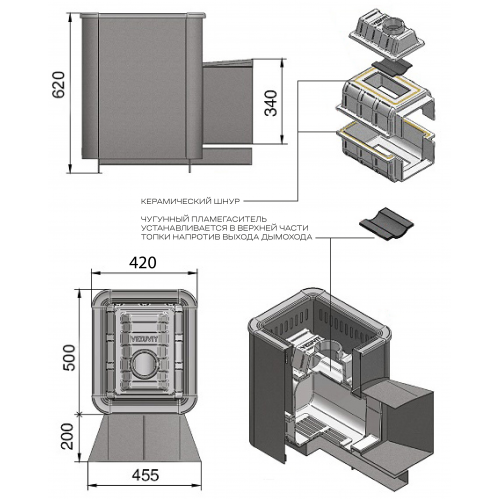 620

340

КЕРАМИЧЕСКИЙ ШНУР

ЧУГУННЫЙ ПЛАМЕГАСИТЕЛЬ УСТАНАВЛИВАЕТСЯ В ВЕРХНЕЙ ЧАСТИ ТОПКИ НАПРОТИВ ВЫХОДА ДЫМОХОДА

420

500

200

455

VEZUVIY