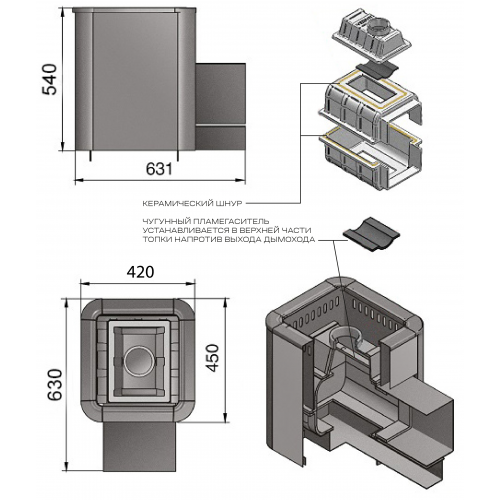 540

631

КЕРАМИЧЕСКИЙ ШНУР

ЧУГУННЫЙ ПЛАМЕГАСИТЕЛЬ УСТАНАВЛИВАЕТСЯ В ВЕРХНЕЙ ЧАСТИ ТОПКИ НАПРОТИВ ВЫХОДА ДЫМОХОДА

420

630

450