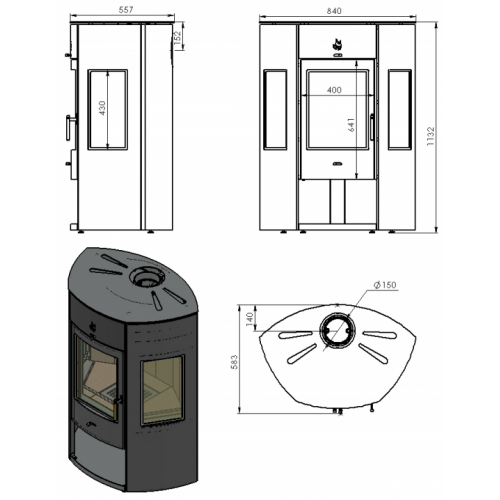 557
152
430
840
400
641
1132
Ø150
140
583