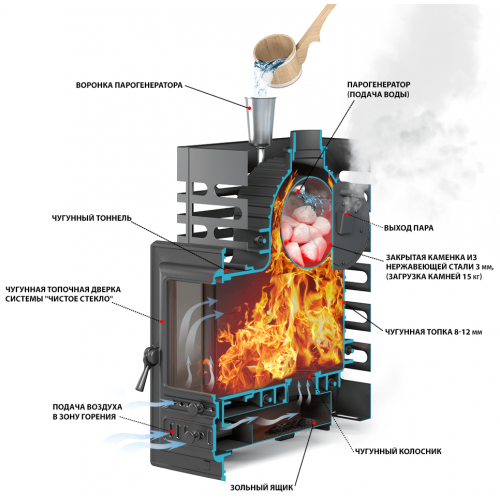 ВОРОНКА ПАРОГЕНЕРАТОРА

ПАРОГЕНЕРАТОР (ПОДАЧА ВОДЫ)

ЧУГУННЫЙ ТОННЕЛЬ

ВЫХОД ПАРА

ЗАКРЫТАЯ КАМЕНКА ИЗ НЕРЖАВЕЮЩЕЙ СТАЛИ 3 мм, (ЗАГРУЗКА КАМНЕЙ 15 кг)

ЧУГУННАЯ ТОПОЧНАЯ ДВЕРКА СИСТЕМЫ "ЧИСТОЕ СТЕКЛО"

ЧУГУННАЯ ТОПКА 8-12 мм

ПОДАЧА ВОЗДУХА В ЗОНУ ГОРЕНИЯ

ЧУГУННЫЙ КОЛОСНИК

ЗОЛЬНЫЙ ЯЩИК