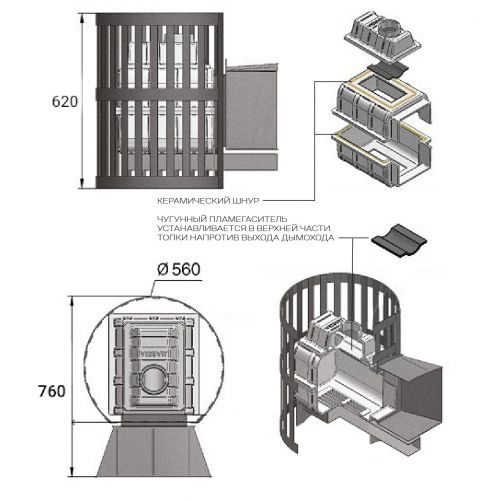 620

КЕРАМИЧЕСКИЙ ШНУР

ЧУГУННЫЙ ПЛАМЕГАСИТЕЛЬ УСТАНАВЛИВАЕТСЯ В ВЕРХНЕЙ ЧАСТИ ТОПКИ НАПРОТИВ ВЫХОДА ДЫМОХОДА

Ø 560

760