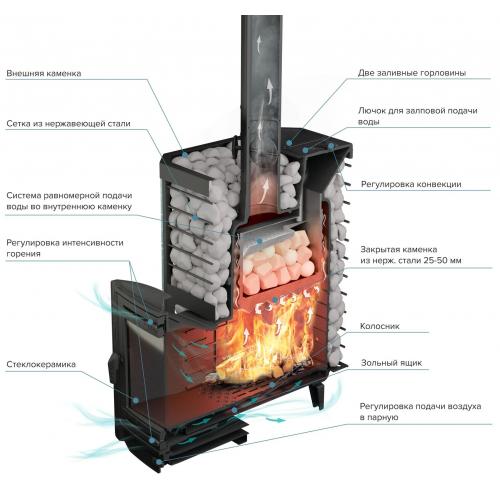 Внешняя каменка

Сетка из нержавеющей стали

Система равномерной подачи воды во внутреннюю каменку

Регулировка интенсивности горения

Стеклокерамика

Две заливные горловины

Лючок для залповой подачи воды

Регулировка конвекции

Закрытая каменка из нерж. стали 25-50 мм

Колосник

Зольный ящик

Регулировка подачи воздуха в парную